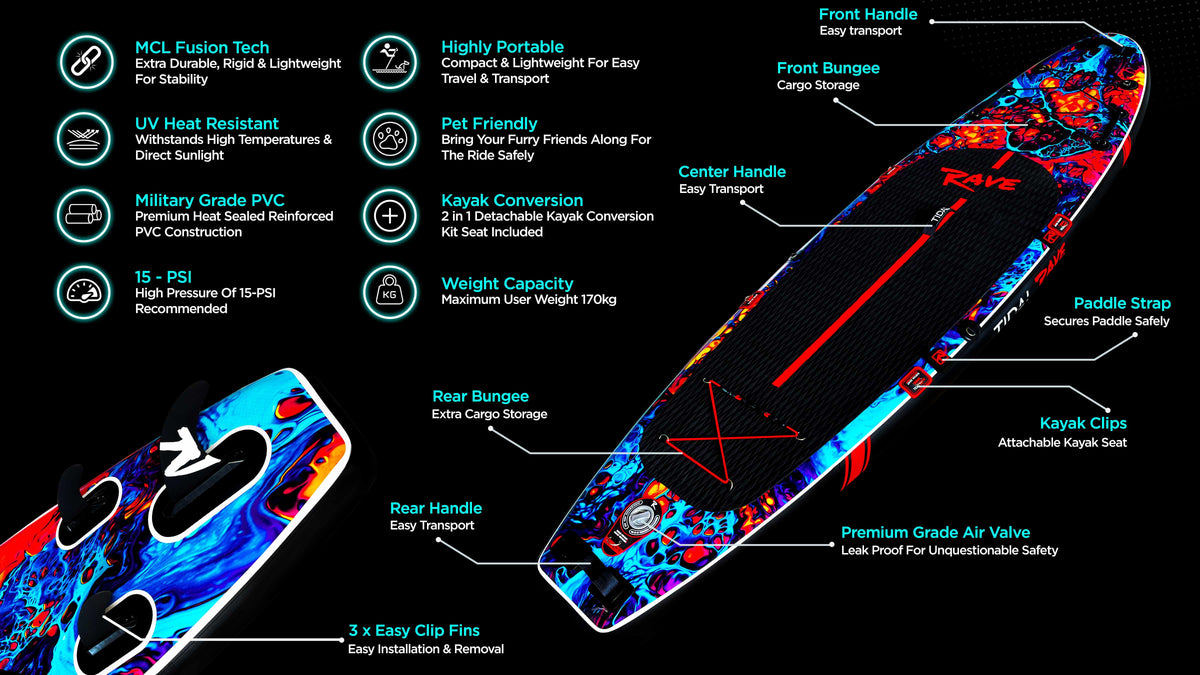 MCL Fusion Tech
Extra Durable, Rigid & Lightweight For Stability

UV Heat Resistant
Withstands High Temperatures & Direct Sunlight

Military Grade PVC
Premium Heat Sealed Reinforced PVC Construction

15 - PSI
High Pressure Of 15-PSI Recommended

Highly Portable
Compact & Lightweight For Easy Travel & Transport

Pet Friendly
Bring Your Furry Friends Along For The Ride Safely

Kayak Conversion
2 in 1 Detachable Kayak Conversion Kit Seat Included

KG

Weight Capacity
Maximum User Weight 170kg

Front Handle
Easy transport

Front Bungee
Cargo Storage

Center Handle
Easy Transport

RAVE

TIDAL

TIDAL RAVE

Paddle Strap
Secures Paddle Safely

Kayak Clips
Attachable Kayak Seat

Rear Bungee
Extra Cargo Storage

Rear Handle
Easy Transport

Premium Grade Air Valve
Leak Proof For Unquestionable Safety

3 x Easy Clip Fins
Easy Installation & Removal